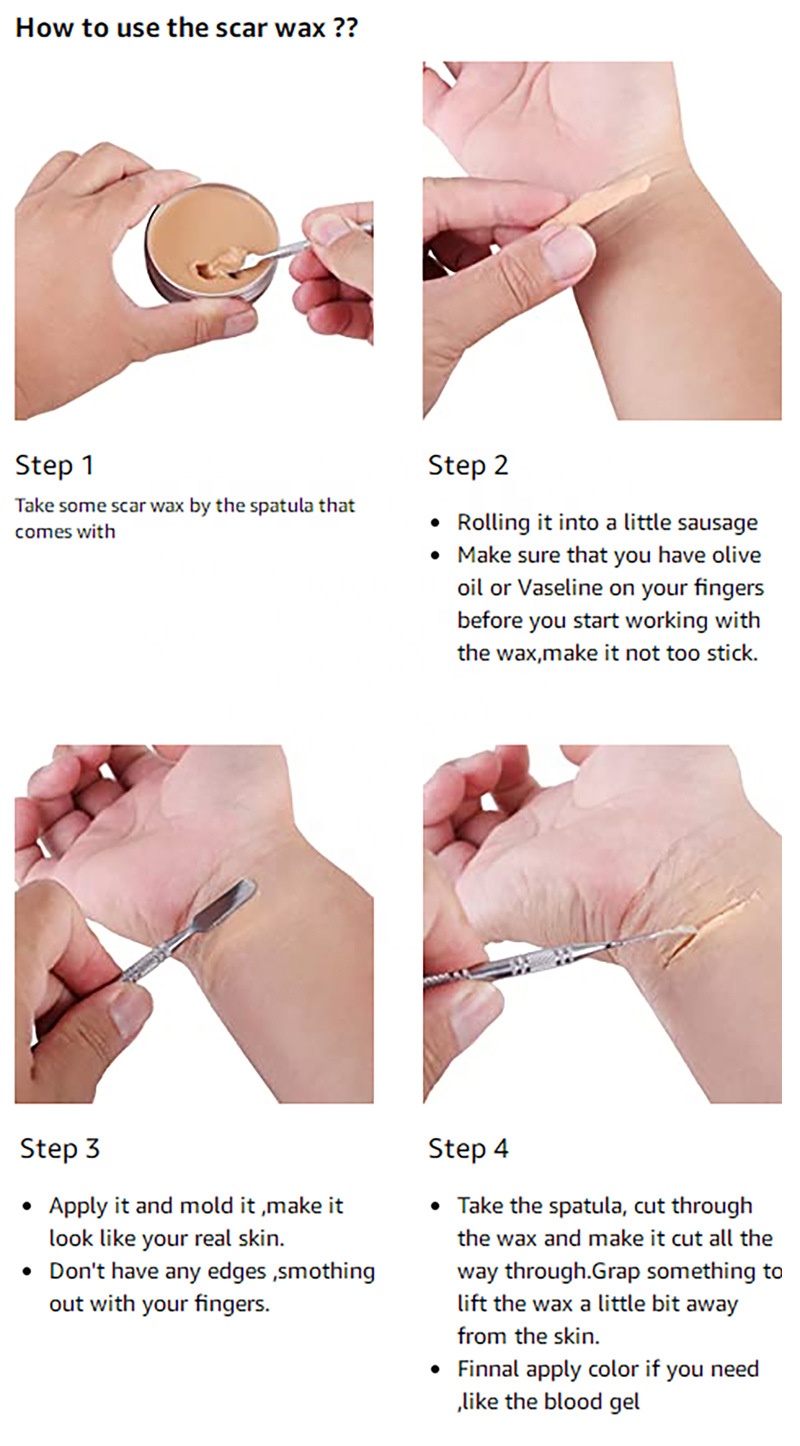 How to use the scar wax ??

Step 1

Take some scar wax by the spatula that comes with

Step 2

• Rolling it into a little sausage
• Make sure that you have olive oil or Vaseline on your fingers before you start working with the wax,make it not too stick.

Step 3

• Apply it and mold it ,make it look like your real skin.
• Don't have any edges ,smothing out with your fingers.

Step 4

• Take the spatula, cut through the wax and make it cut all the way through.Grap something to lift the wax a little bit away from the skin.
• Finnal apply color if you need ,like the blood gel